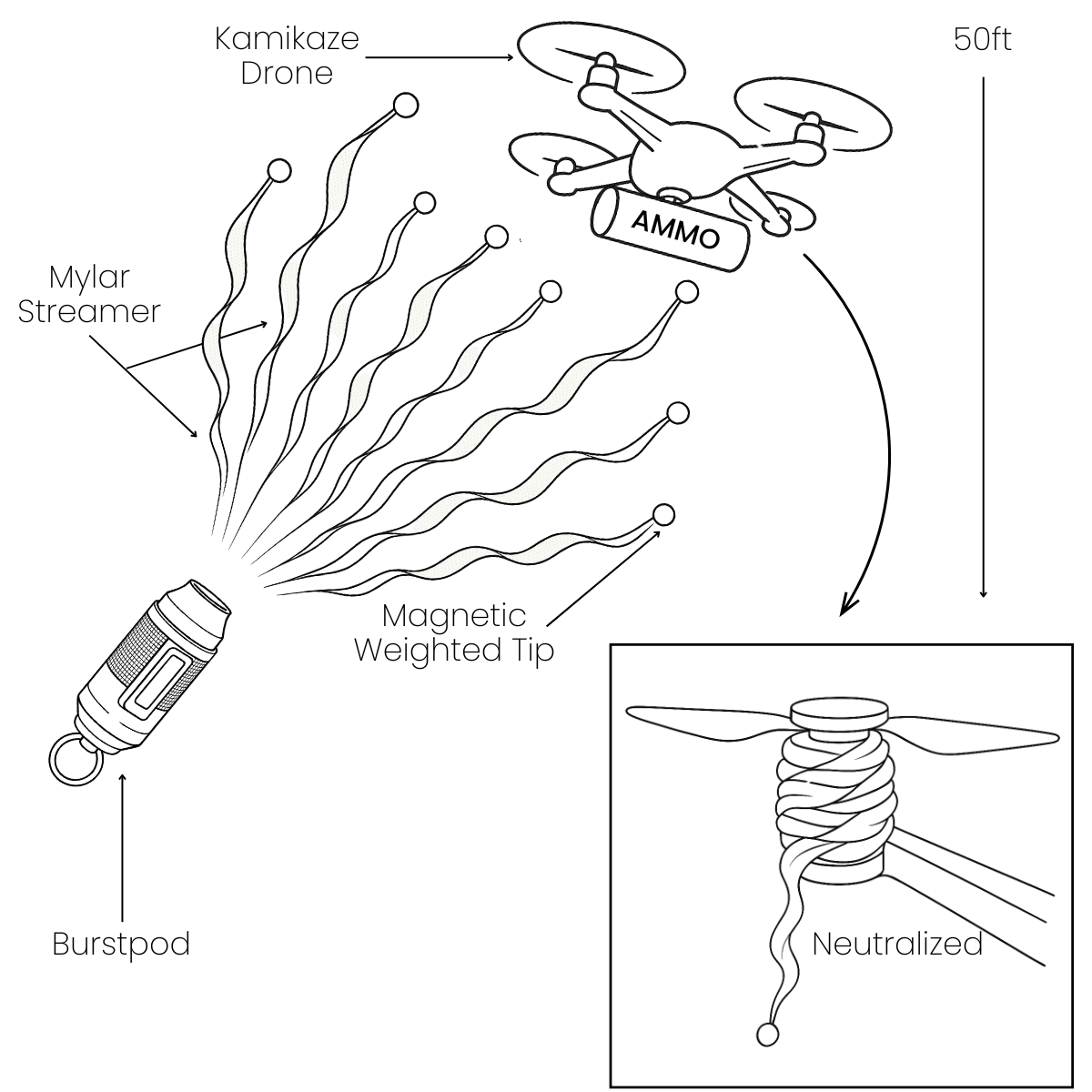 Kamikaze Drone

50ft

AMMO

Mylar Streamer

Magnetic Weighted Tip

Burstpod

Neutralized